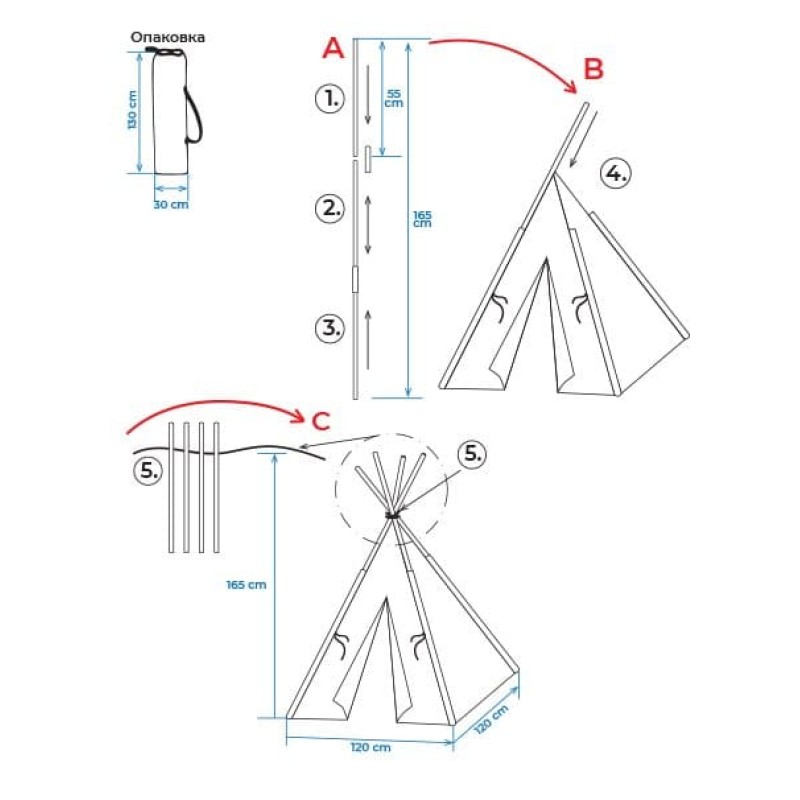 Опаковка

130 cm

30 cm

A

1.

55 cm

2.

165 cm

3.

B

4.

C

5.

5.

165 cm

120 cm

120 cm